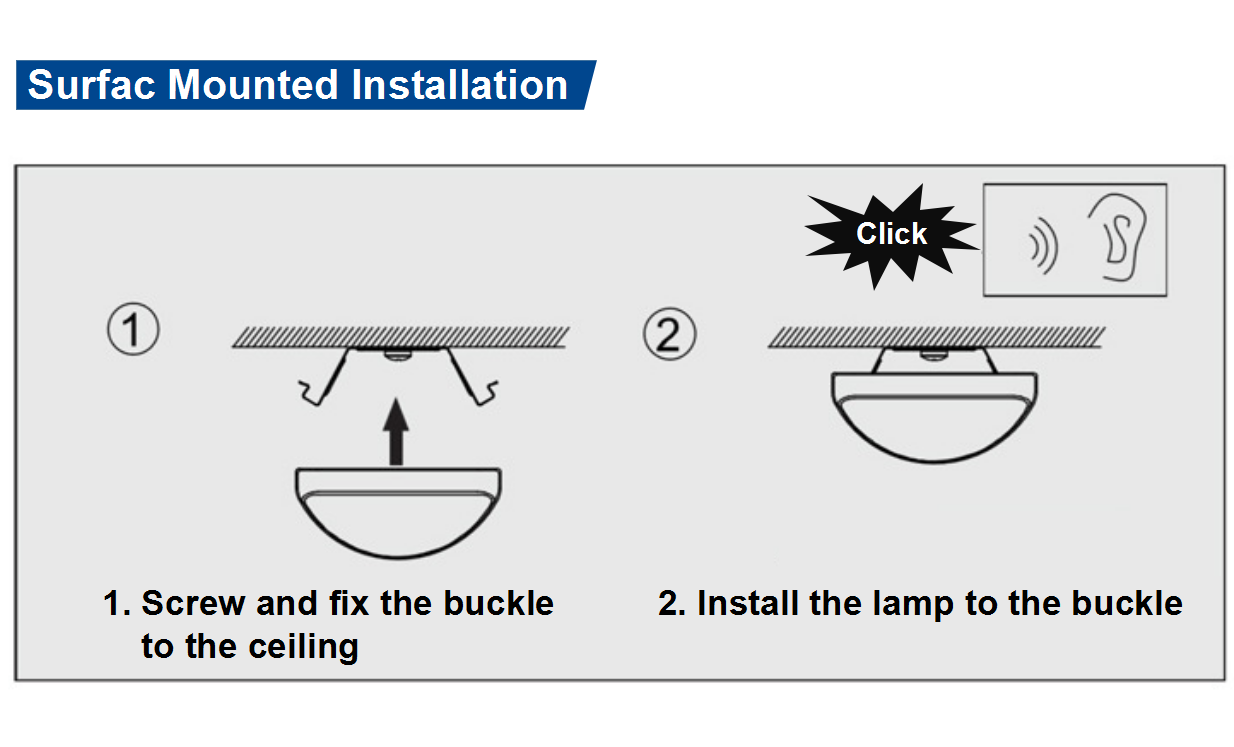 Surfac Mounted Installation

Click

①

②

1. Screw and fix the buckle to the ceiling

2. Install the lamp to the buckle